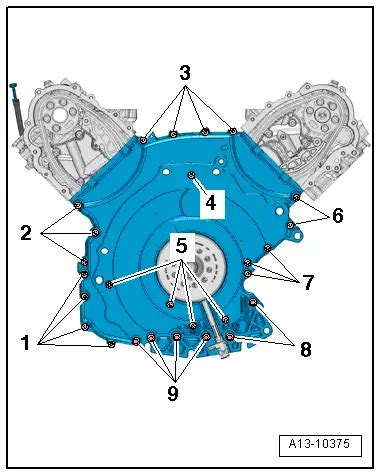 3
4
2
6
5
7
1
8
9
A13-10375