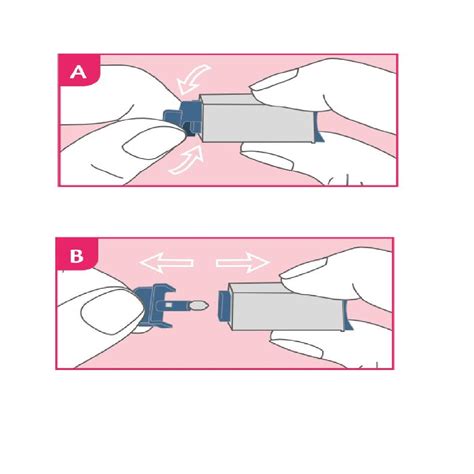 A

B