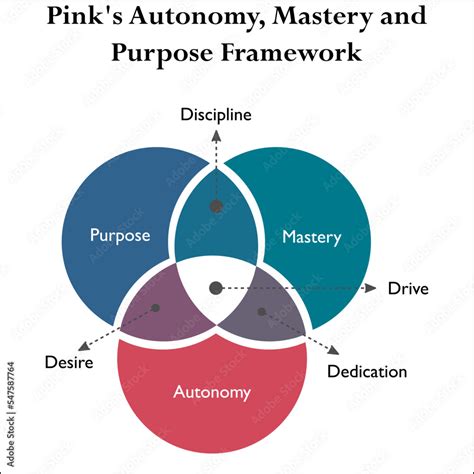 Pink's Autonomy, Mastery and Purpose Framework

Discipline

Purpose

Mastery

Drive

Desire

Dedication

Autonomy

Adobe Stock | #547587764