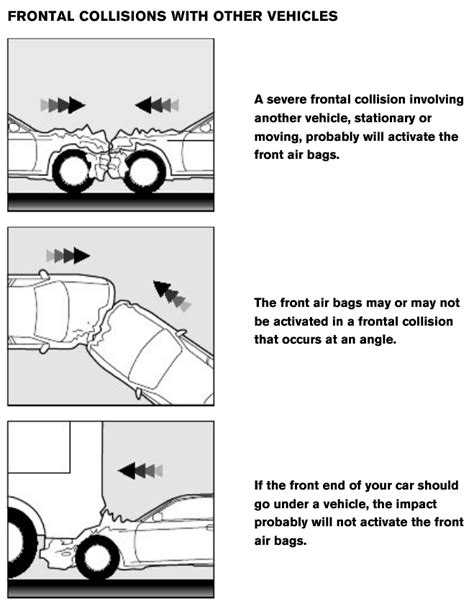 FRONTAL COLLISIONS WITH OTHER VEHICLES

A severe frontal collision involving another vehicle, stationary or moving, probably will activate the front air bags.

The front air bags may or may not be activated in a frontal collision that occurs at an angle.

If the front end of your car should go under a vehicle, the impact probably will not activate the front air bags.