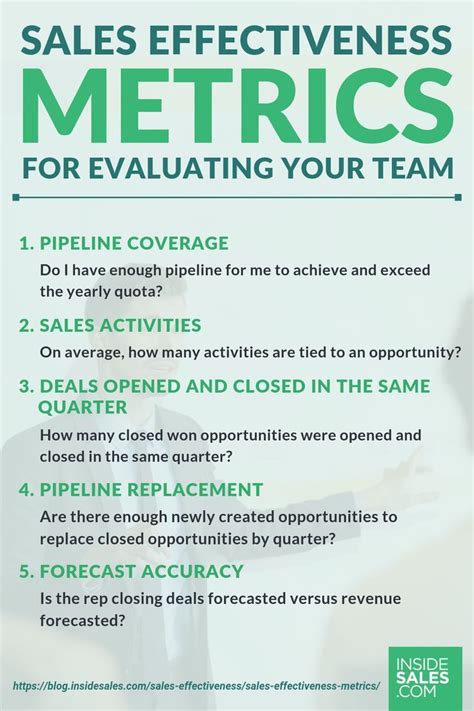 SALES EFFECTIVENESS
METRICS
FOR EVALUATING YOUR TEAM

1. PIPELINE COVERAGE
Do I have enough pipeline for me to achieve and exceed the yearly quota?

2. SALES ACTIVITIES
On average, how many activities are tied to an opportunity?

3. DEALS OPENED AND CLOSED IN THE SAME QUARTER
How many closed won opportunities were opened and closed in the same quarter?

4. PIPELINE REPLACEMENT
Are there enough newly created opportunities to replace closed opportunities by quarter?

5. FORECAST ACCURACY
Is the rep closing deals forecasted versus revenue forecasted?

https://blog.insidesales.com/sales-effectiveness/sales-effectiveness-metrics/

INSIDE SALES .COM