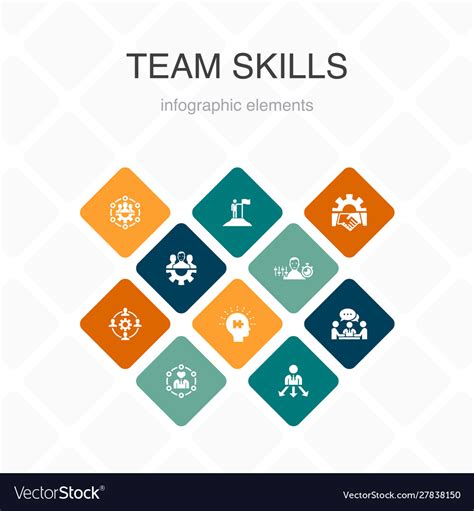 TEAM SKILLS

infographic elements

VectorStock®

VectorStock.com/27838150