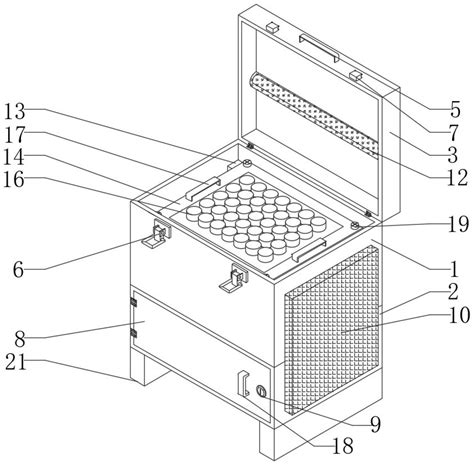 13
17
14
16
6
8
21
5
7
3
12
19
1
2
10
9
18