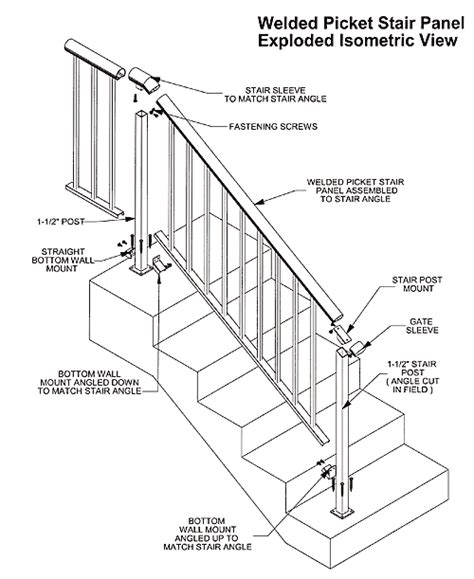 Welded Picket Stair Panel
Exploded Isometric View

STAIR SLEEVE
TO MATCH STAIR ANGLE

FASTENING SCREWS

WELDED PICKET STAIR
PANEL ASSEMBLED
TO STAIR ANGLE

1-1/2" POST

STRAIGHT
BOTTOM WALL
MOUNT

STAIR POST
MOUNT

GATE
SLEEVE

1-1/2" STAIR
POST
( ANGLE CUT
IN FIELD )

BOTTOM WALL
MOUNT ANGLED DOWN
TO MATCH STAIR ANGLE

BOTTOM
WALL MOUNT
ANGLED UP TO
MATCH STAIR ANGLE