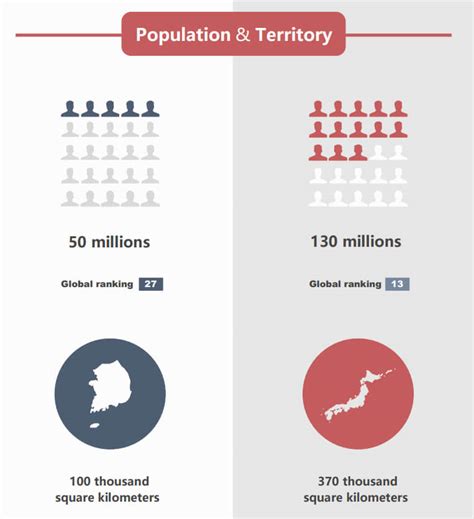 Population & Territory

50 millions

Global ranking 27

100 thousand square kilometers

130 millions

Global ranking 13

370 thousand square kilometers