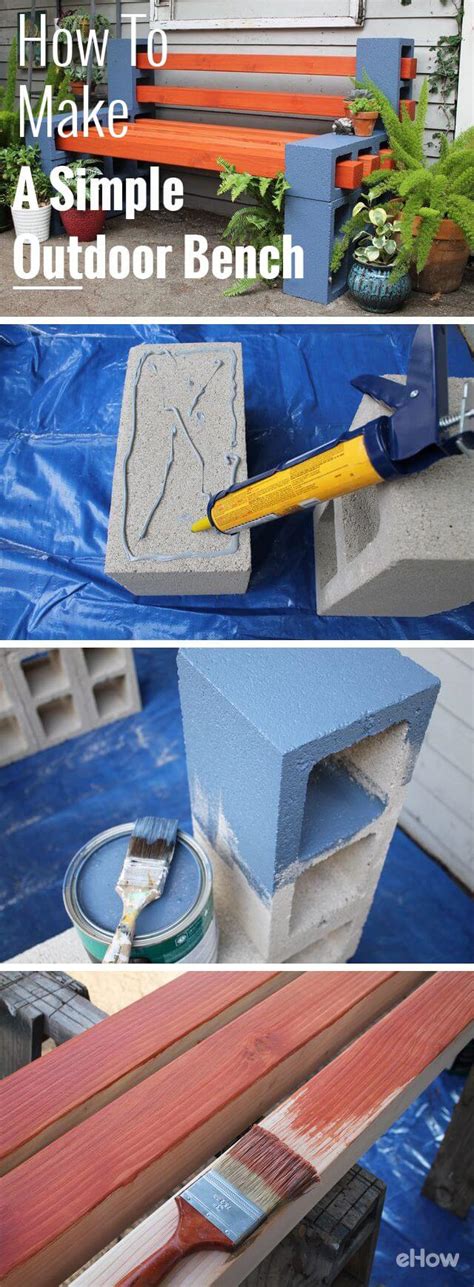 How To Make A Simple Outdoor Bench

eHow