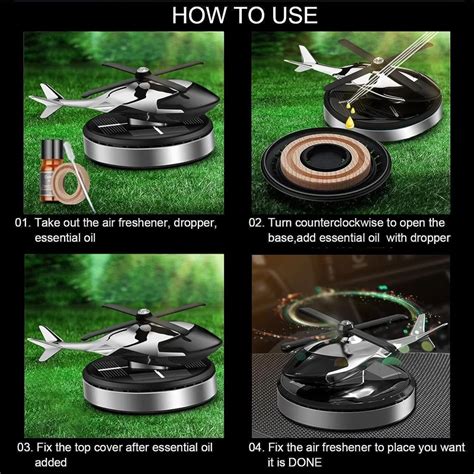 HOW TO USE

01. Take out the air freshener, dropper, essential oil

02. Turn counterclockwise to open the base,add essential oil with dropper

03. Fix the top cover after essential oil added

04. Fix the air freshener to place you want it is DONE