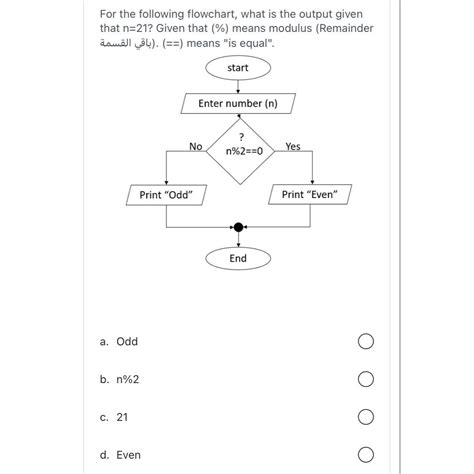 For the following flowchart, what is the output given that n=21? Given that (%) means modulus (Remainder باقي القسمة). (==) means "is equal".

start

Enter number (n)

?
n%2==0

No

Yes

Print "Odd"

Print "Even"

End

a. Odd

b. n%2

c. 21

d. Even