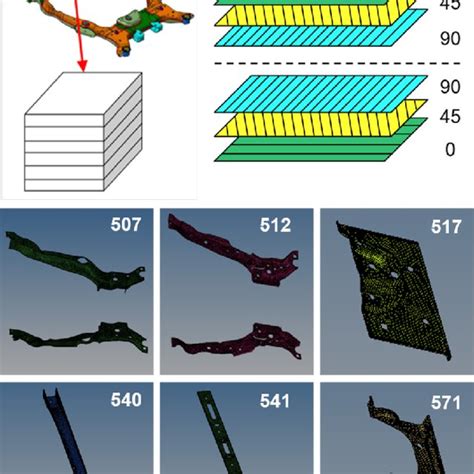 45
90
90
45
0
507
512
517
540
541
571