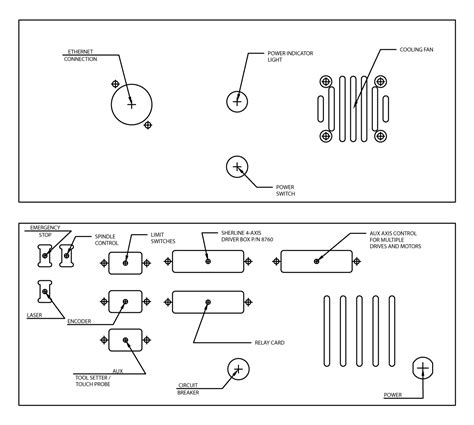 ETHERNET CONNECTION

POWER INDICATOR LIGHT

COOLING FAN

POWER SWITCH

EMERGENCY STOP

SPINDLE CONTROL

LIMIT SWITCHES

SHERLINE 4-AXIS DRIVER BOX P/N 8760

AUX AXIS CONTROL FOR MULTIPLE DRIVES AND MOTORS

LASER

ENCODER

RELAY CARD

AUX

TOOL SETTER / TOUCH PROBE

CIRCUIT BREAKER

POWER