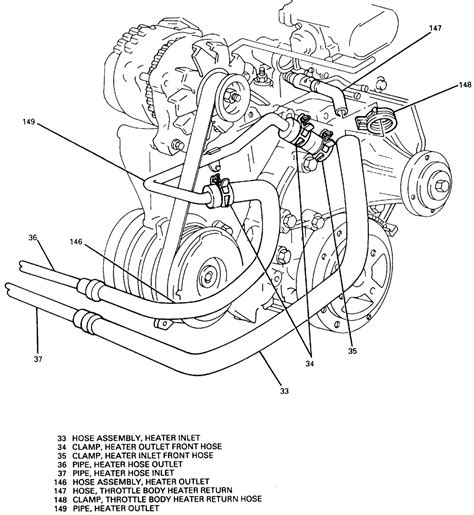 147

148

149

146

36

37

34

35

33

33 HOSE ASSEMBLY, HEATER INLET
34 CLAMP, HEATER OUTLET FRONT HOSE
35 CLAMP, HEATER INLET FRONT HOSE
36 PIPE, HEATER HOSE OUTLET
37 PIPE, HEATER HOSE INLET
146 HOSE ASSEMBLY, HEATER OUTLET
147 HOSE, THROTTLE BODY HEATER RETURN
148 CLAMP, THROTTLE BODY HEATER RETURN HOSE
149 PIPE, HEATER OUTLET