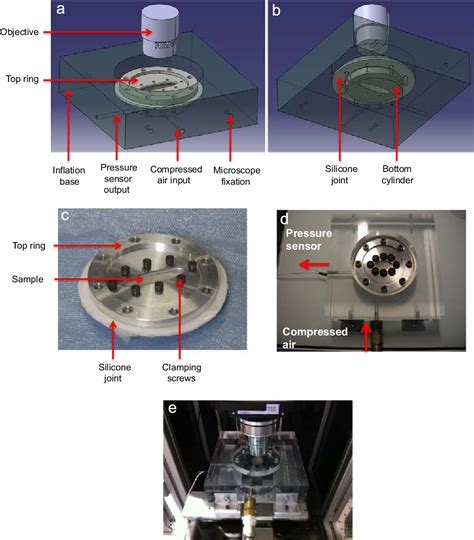 a

Objective

Top ring

Inflation base

Pressure sensor output

Compressed air input

Microscope fixation

b

Silicone joint

Bottom cylinder

c

Top ring

Sample

Silicone joint

Clamping screws

d

Pressure sensor

Compressed air

e