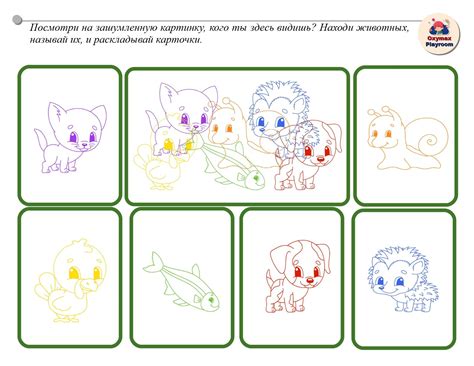 Посмотри на зашумленную картинку, кого ты здесь видишь? Находи животных, называй их, и раскладывай карточки.

Oxymax Playroom