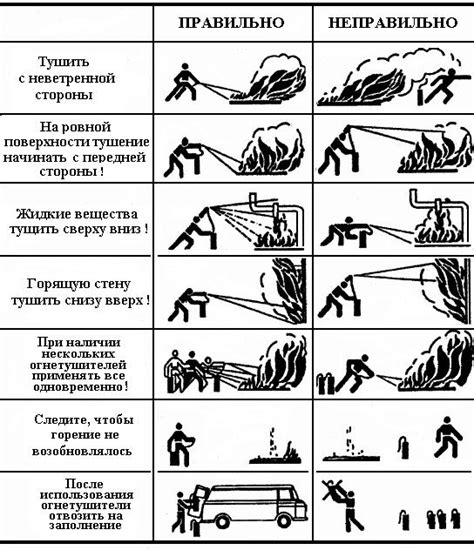 | | ПРАВИЛЬНО | НЕПРАВИЛЬНО |
|---|---|---|
| Тушить с неветренной стороны | | |
| На ровной поверхности тушение начинать с передней стороны ! | | |
| Жидкие вещества тушить сверху вниз ! | | |
| Горящую стену тушить снизу вверх ! | | |
| При наличии нескольких огнетушителей применять все одновременно ! | | |
| Следите, чтобы горение не возобновлялось | | |
| После использования огнетушители отвозить на заполнение | | |