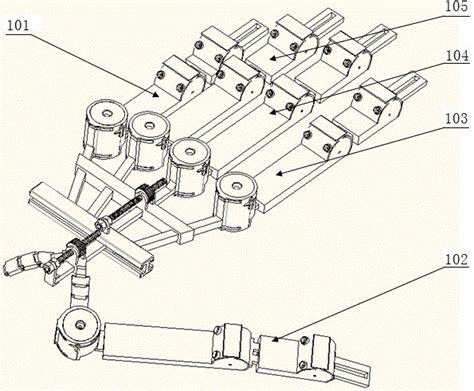 101

105

104

103

102