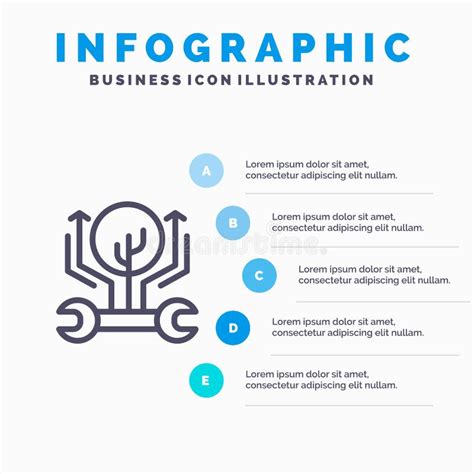 INFOGRAPHIC
BUSINESS ICON ILLUSTRATION

A
Lorem ipsum dolor sit amet, consectetur adipiscing elit nullam.

B
Lorem ipsum dolor sit amet, consectetur adipiscing elit nullam.

dreamstime.

C
Lorem ipsum dolor sit amet, consectetur adipiscing elit nullam.

D
Lorem ipsum dolor sit amet, consectetur adipiscing elit nullam.

E
Lorem ipsum dolor sit amet, consectetur adipiscing elit nullam.