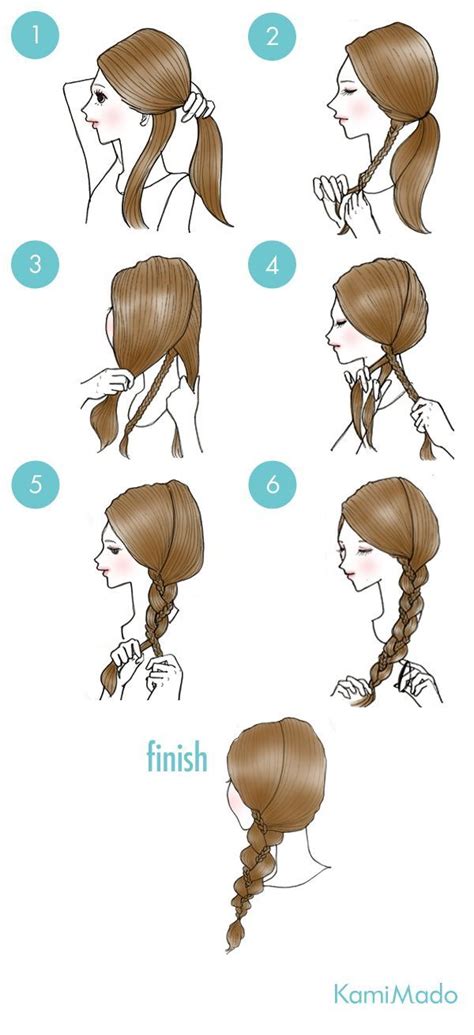 1
2
3
4
5
6
finish
KamiMado