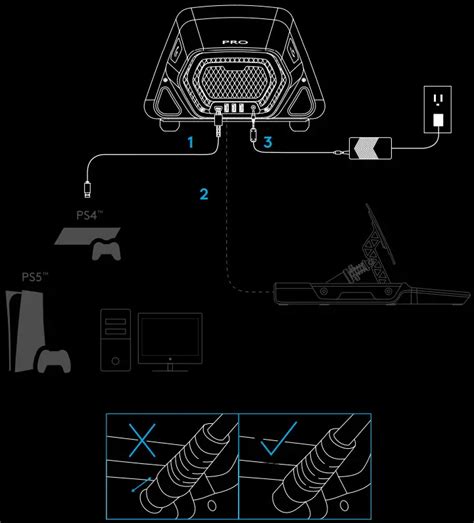 PRO

1

3

2

PS4™

PS5™