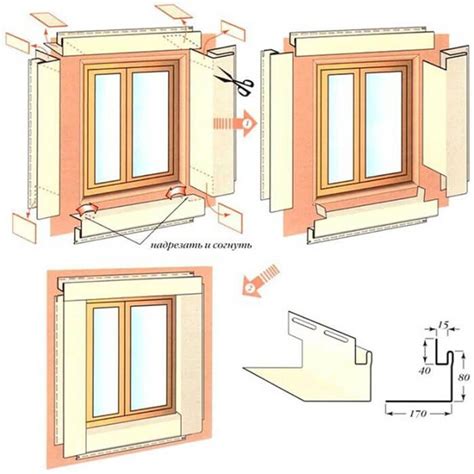 1

надрезать и согнуть

2

15

40

80

170