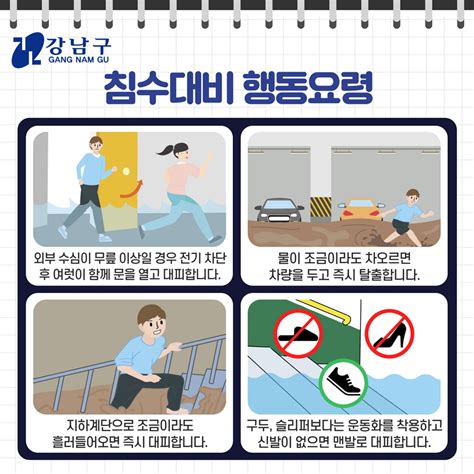 강남구
GANG NAM GU

침수대비 행동요령

외부 수심이 무릎 이상일 경우 전기 차단 후 여럿이 함께 문을 열고 대피합니다.

물이 조금이라도 차오르면 차량을 두고 즉시 탈출합니다.

지하계단으로 조금이라도 흘러들어오면 즉시 대피합니다.

구두, 슬리퍼보다는 운동화를 착용하고 신발이 없으면 맨발로 대피합니다.