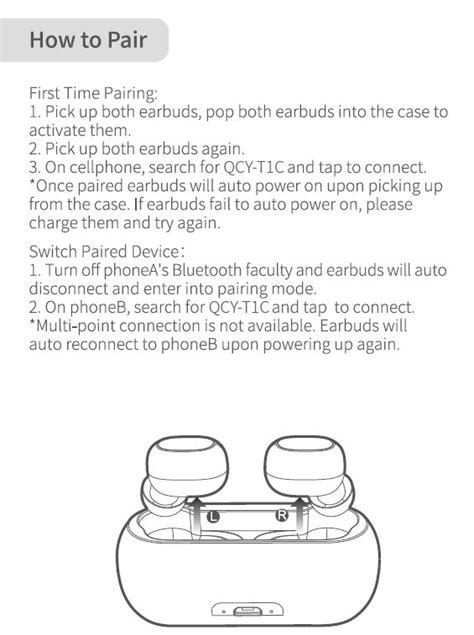 How to Pair

First Time Pairing:
1. Pick up both earbuds, pop both earbuds into the case to activate them.
2. Pick up both earbuds again.
3. On cellphone, search for QCY-T1C and tap to connect.
*Once paired earbuds will auto power on upon picking up from the case. If earbuds fail to auto power on, please charge them and try again.

Switch Paired Device:
1. Turn off phoneA's Bluetooth faculty and earbuds will auto disconnect and enter into pairing mode.
2. On phoneB, search for QCY-T1C and tap to connect.
*Multi-point connection is not available. Earbuds will auto reconnect to phoneB upon powering up again.

L
R