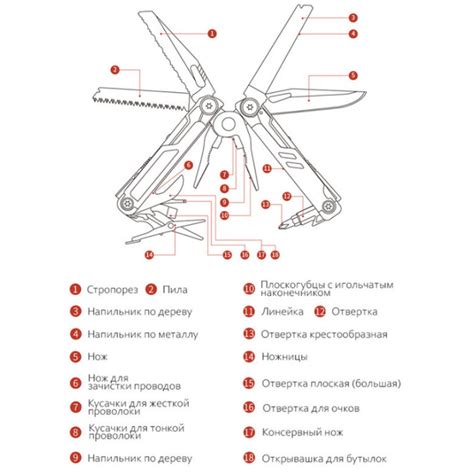 1
2
3
4
5
6
7
8
9
10
11
12
13
14
15
16
17
18

1 Стропорез 2 Пила

3 Напильник по дереву

4 Напильник по металлу

5 Нож

6 Нож для зачистки проводов

7 Кусачки для жесткой проволоки

8 Кусачки для тонкой проволоки

9 Напильник по дереву

10 Плоскогубцы с игольчатым наконечником

11 Линейка 12 Отвертка

13 Отвертка крестообразная

14 Ножницы

15 Отвертка плоская (большая)

16 Отвертка для очков

17 Консервный нож

18 Открывашка для бутылок