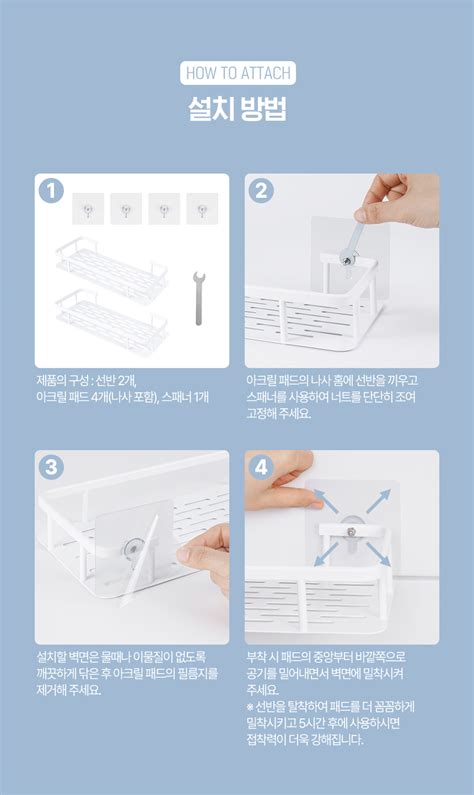 HOW TO ATTACH

설치 방법

1

제품의 구성 : 선반 2개,
아크릴 패드 4개(나사 포함), 스패너 1개

2

아크릴 패드의 나사 홈에 선반을 끼우고 스패너를 사용하여 너트를 단단히 조여 고정해 주세요.

3

설치할 벽면은 물때나 이물질이 없도록 깨끗하게 닦은 후 아크릴 패드의 필름지를 제거해 주세요.

4

부착 시 패드의 중앙부터 바깥쪽으로 공기를 밀어내면서 벽면에 밀착시켜 주세요.
※ 선반을 탈착하여 패드를 더 꼼꼼하게 밀착시키고 5시간 후에 사용하시면 접착력이 더욱 강해집니다.