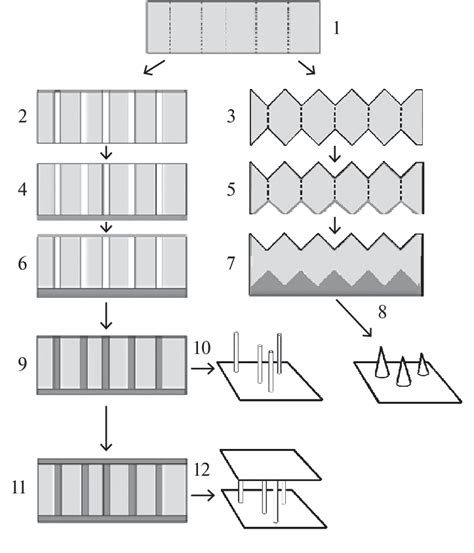 1

2

3

4

5

6

7

8

9

10

11

12