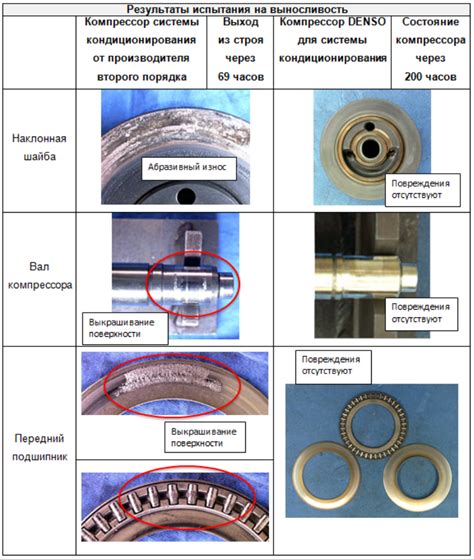 Результаты испытания на выносливость

| | Компрессор системы кондиционирования от производителя второго порядка | Выход из строя через 69 часов | Компрессор DENSO для системы кондиционирования | Состояние компрессора через 200 часов |
|---|---|---|---|---|
| Наклонная шайба | Абразивный износ | | Повреждения отсутствуют | |
| Вал компрессора | Выкрашивание поверхности | | Повреждения отсутствуют | |
| Передний подшипник | Выкрашивание поверхности | | Повреждения отсутствуют | |