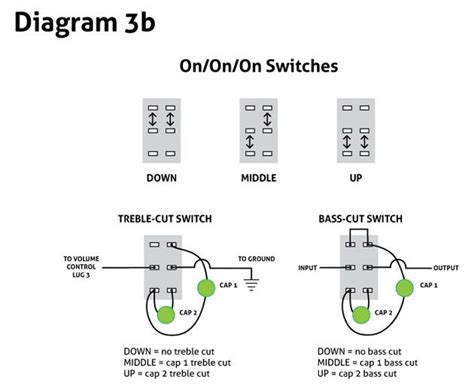 Diagram 3b

On/On/On Switches

DOWN

MIDDLE

UP

TREBLE-CUT SWITCH

TO VOLUME CONTROL LUG 3

TO GROUND

CAP 1

CAP 2

DOWN = no treble cut
MIDDLE = cap 1 treble cut
UP = cap 2 treble cut

BASS-CUT SWITCH

INPUT

OUTPUT

CAP 1

CAP 2

DOWN = no bass cut
MIDDLE = cap 1 bass cut
UP = cap 2 bass cut