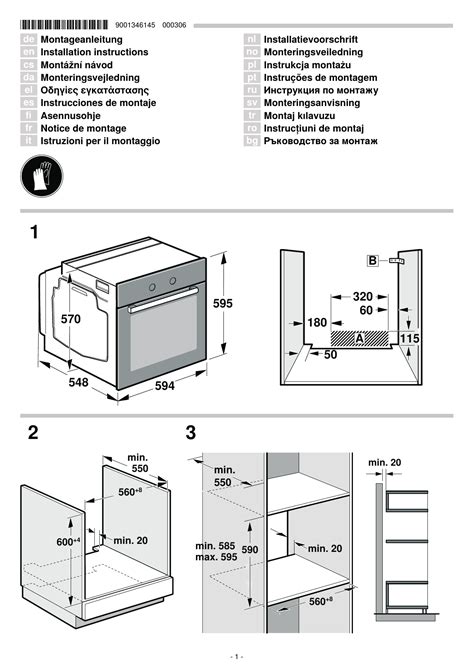 9001346145 000306

de Montageanleitung
en Installation instructions
cs Montážní návod
da Monteringsvejledning
el Οδηγίες εγκατάστασης
es Instrucciones de montaje
fi Asennusohje
fr Notice de montage
it Istruzioni per il montaggio

nl Installatievoorschrift
no Monteringsveiledning
pl Instrukcja montażu
pt Instruções de montagem
ru Инструкция по монтажу
sv Monteringsanvisning
tr Montaj kılavuzu
ro Instrucțiuni de montaj
bg Ръководство за монтаж

1

570
595
548
594

B
320
60
180
A
115
50

2

min. 550
$560^{+8}$
$600^{+4}$
min. 20

3

min. 550
min. 585
max. 595
590
min. 20
$560^{+8}$
min. 20

- 1 -