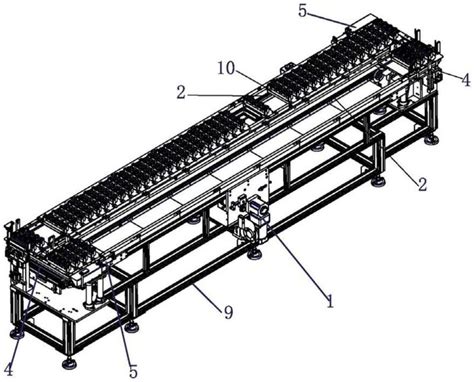 5
10
4
2
2
1
9
4
5