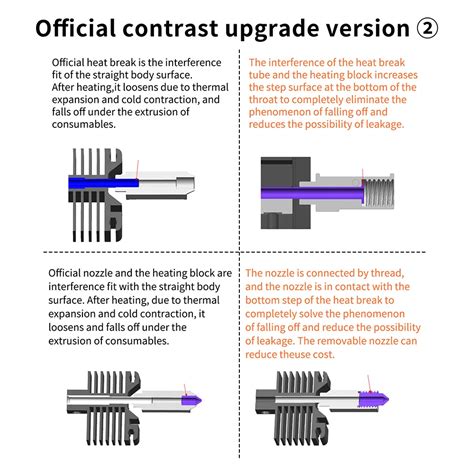 Official contrast upgrade version ②

Official heat break is the interference fit of the straight body surface. After heating,it loosens due to thermal expansion and cold contraction, and falls off under the extrusion of consumables.

The interference of the heat break tube and the heating block increases the step surface at the bottom of the throat to completely eliminate the phenomenon of falling off and reduces the possibility of leakage.

Official nozzle and the heating block are interference fit with the straight body surface. After heating, due to thermal expansion and cold contraction, it loosens and falls off under the extrusion of consumables.

The nozzle is connected by thread, and the nozzle is in contact with the bottom step of the heat break to completely solve the phenomenon of falling off and reduce the possibility of leakage. The removable nozzle can reduce theuse cost.