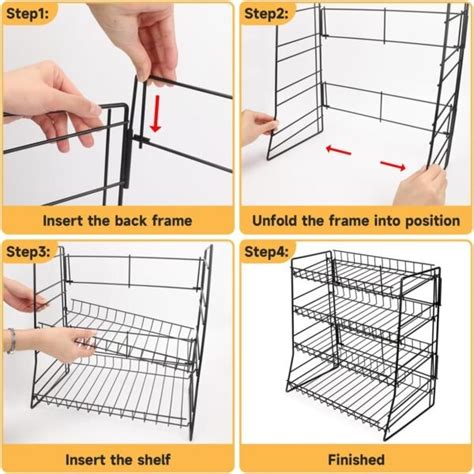 Step1:
Insert the back frame

Step2:
Unfold the frame into position

Step3:
Insert the shelf

Step4:
Finished