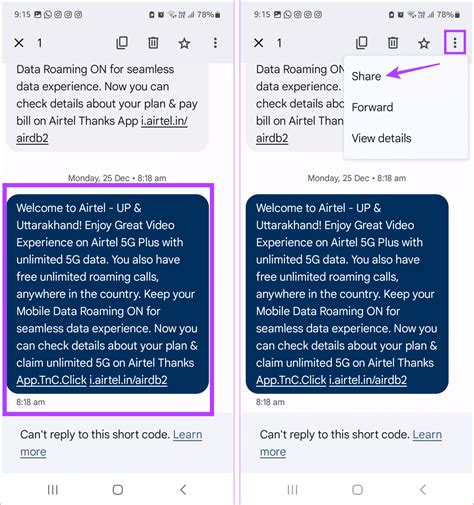 9:15 78%

1

Data Roaming ON for seamless data experience. Now you can check details about your plan & pay bill on Airtel Thanks App i.airtel.in/airdb2

Monday, 25 Dec • 8:18 am

Welcome to Airtel - UP & Uttarakhand! Enjoy Great Video Experience on Airtel 5G Plus with unlimited 5G data. You also have free unlimited roaming calls, anywhere in the country. Keep your Mobile Data Roaming ON for seamless data experience. Now you can check details about your plan & claim unlimited 5G on Airtel Thanks App.TnC.Click i.airtel.in/airdb2

8:18 am

Can't reply to this short code. Learn more

9:15 78%

1

Data Roaming ON

data experience.

check details abo

bill on Airtel Than

airdb2

Share

Forward

View details

Monday, 25 Dec • 8:18 am

Welcome to Airtel - UP & Uttarakhand! Enjoy Great Video Experience on Airtel 5G Plus with unlimited 5G data. You also have free unlimited roaming calls, anywhere in the country. Keep your Mobile Data Roaming ON for seamless data experience. Now you can check details about your plan & claim unlimited 5G on Airtel Thanks App.TnC.Click i.airtel.in/airdb2

8:18 am

Can't reply to this short code. Learn more