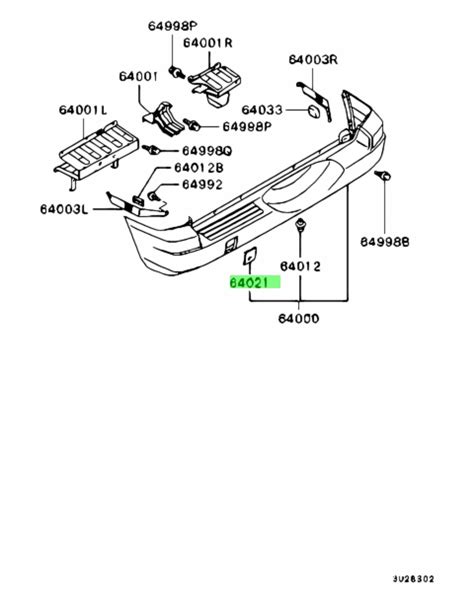 64998P
64001R
64003R
64001
64033
64001L
64998P
64998Q
64012B
64992
64003L
64998B
64012
64021
64000
3U28302