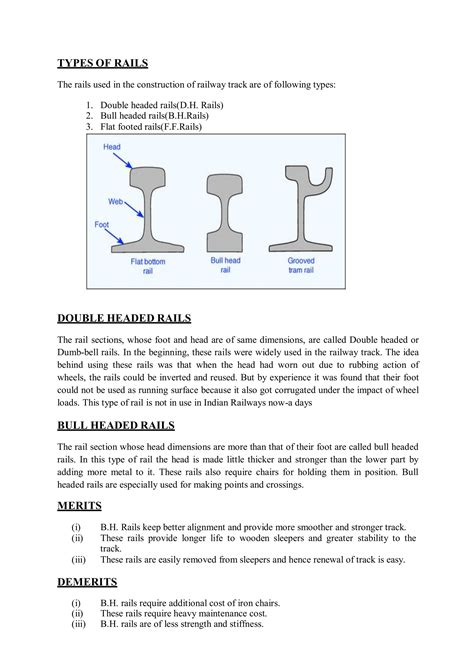 TYPES OF RAILS

The rails used in the construction of railway track are of following types:

1. Double headed rails(D.H. Rails)
2. Bull headed rails(B.H.Rails)
3. Flat footed rails(F.F.Rails)

Head

Web

Foot

Flat bottom rail

Bull head rail

Grooved tram rail

DOUBLE HEADED RAILS

The rail sections, whose foot and head are of same dimensions, are called Double headed or Dumb-bell rails. In the beginning, these rails were widely used in the railway track. The idea behind using these rails was that when the head had worn out due to rubbing action of wheels, the rails could be inverted and reused. But by experience it was found that their foot could not be used as running surface because it also got corrugated under the impact of wheel loads. This type of rail is not in use in Indian Railways now-a days

BULL HEADED RAILS

The rail section whose head dimensions are more than that of their foot are called bull headed rails. In this type of rail the head is made little thicker and stronger than the lower part by adding more metal to it. These rails also require chairs for holding them in position. Bull headed rails are especially used for making points and crossings.

MERITS

(i) B.H. Rails keep better alignment and provide more smoother and stronger track.
(ii) These rails provide longer life to wooden sleepers and greater stability to the track.
(iii) These rails are easily removed from sleepers and hence renewal of track is easy.

DEMERITS

(i) B.H. rails require additional cost of iron chairs.
(ii) These rails require heavy maintenance cost.
(iii) B.H. rails are of less strength and stiffness.