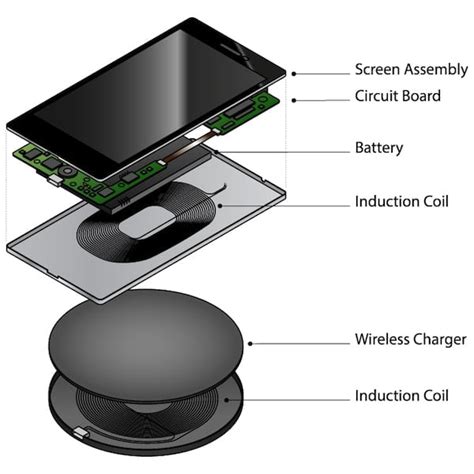 Screen Assembly
Circuit Board
Battery
Induction Coil
Wireless Charger
Induction Coil