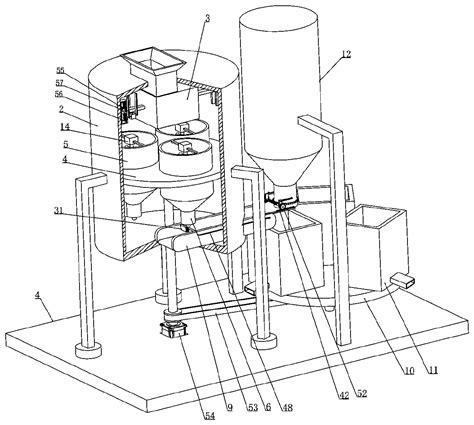 3
12
55
57
56
2
14
5
4
31
4
10
11
42
52
54
9
53
6
48