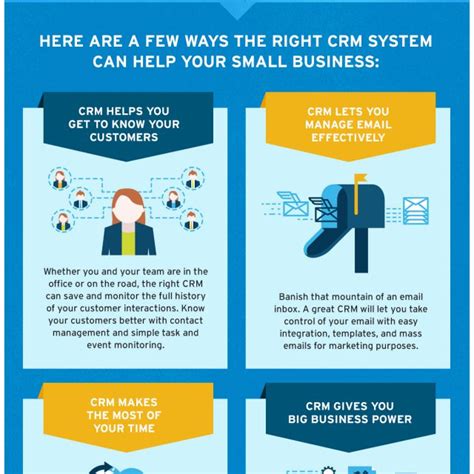 HERE ARE A FEW WAYS THE RIGHT CRM SYSTEM CAN HELP YOUR SMALL BUSINESS:

CRM HELPS YOU GET TO KNOW YOUR CUSTOMERS

Whether you and your team are in the office or on the road, the right CRM can save and monitor the full history of your customer interactions. Know your customers better with contact management and simple task and event monitoring.

CRM LETS YOU MANAGE EMAIL EFFECTIVELY

Banish that mountain of an email inbox. A great CRM will let you take control of your email with easy integration, templates, and mass emails for marketing purposes.

CRM MAKES THE MOST OF YOUR TIME

CRM GIVES YOU BIG BUSINESS POWER