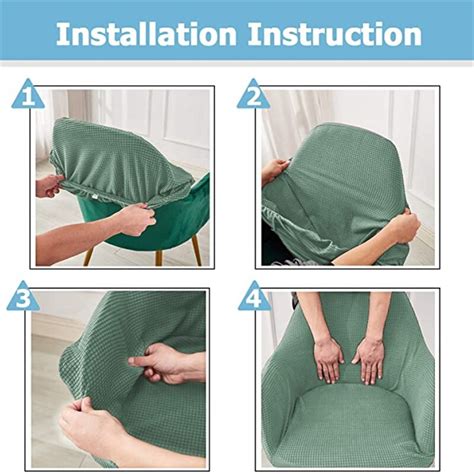 Installation Instruction

1

2

3

4