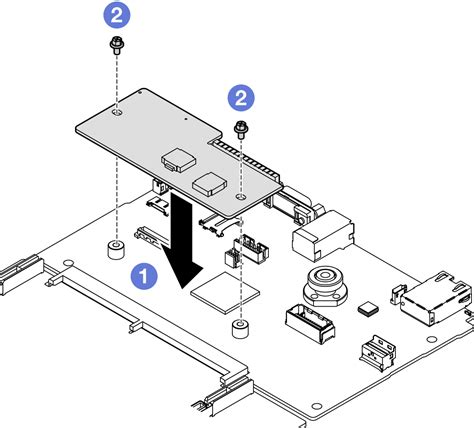 2
2
1