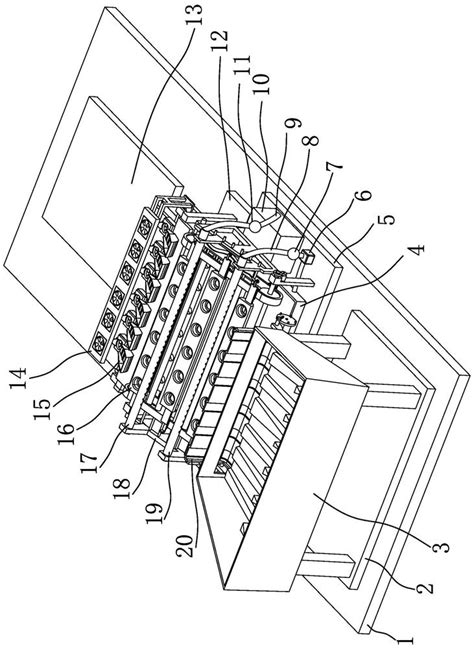 13
12
11
10
9
8
7
6
5
4
14
15
16
17
18
19
20
3
2
1