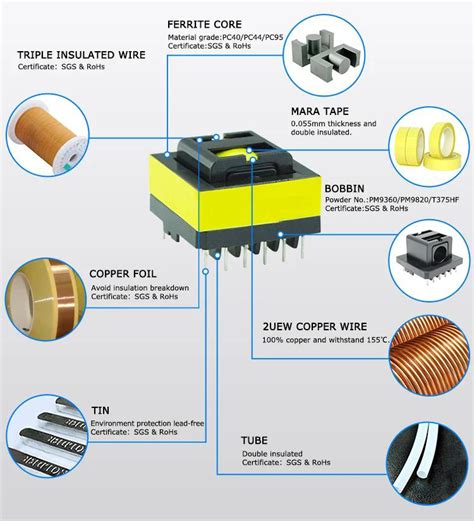 FERRITE CORE
Material grade:PC40/PC44/PC95
Certificate:SGS & RoHs

TRIPLE INSULATED WIRE
Certificate: SGS & RoHs

MARA TAPE
0.055mm thickness and double insulated.

BOBBIN
Powder No.:PM9360/PM9820/T375HF
Certificate:SGS & RoHs

COPPER FOIL
Avoid insulation breakdown
Certificate: SGS & RoHs

2UEW COPPER WIRE
100% copper and withstand 155℃.

TIN
Environment protection lead-free
Certificate: SGS & RoHs

TUBE
Double insulated
Certificate: SGS & RoHs