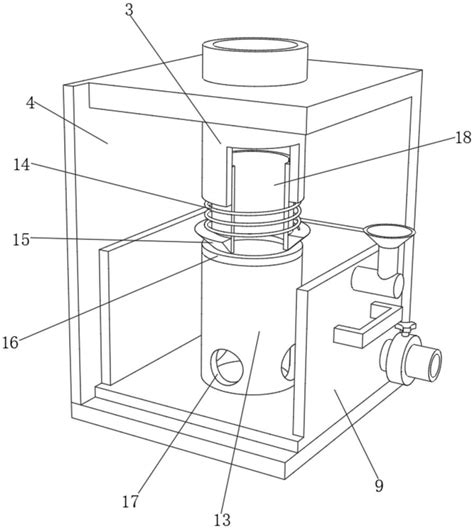 3
4
18
14
15
16
17
13
9