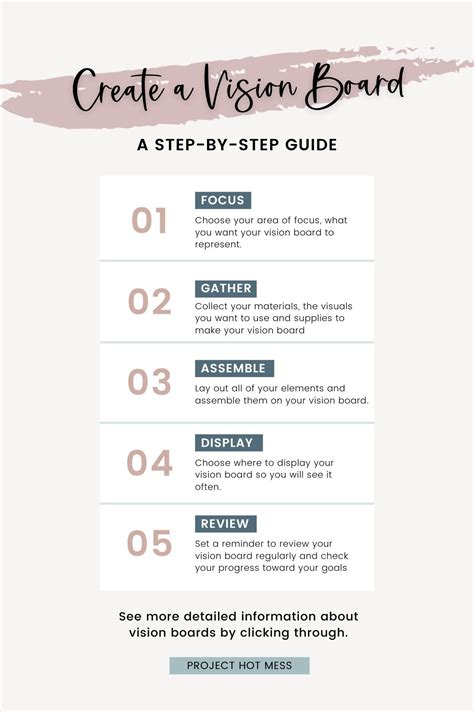 Create a Vision Board

A STEP-BY-STEP GUIDE

01

FOCUS

Choose your area of focus, what you want your vision board to represent.

02

GATHER

Collect your materials, the visuals you want to use and supplies to make your vision board

03

ASSEMBLE

Lay out all of your elements and assemble them on your vision board.

04

DISPLAY

Choose where to display your vision board so you will see it often.

05

REVIEW

Set a reminder to review your vision board regularly and check your progress toward your goals

See more detailed information about vision boards by clicking through.

PROJECT HOT MESS