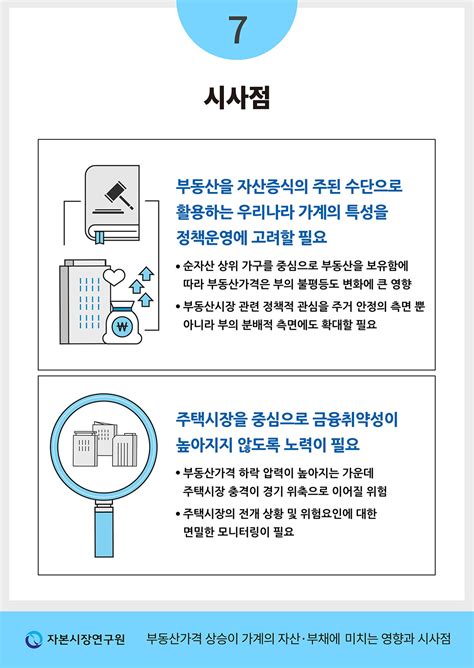 7

시사점

부동산을 자산증식의 주된 수단으로 활용하는 우리나라 가계의 특성을 정책운영에 고려할 필요

• 순자산 상위 가구를 중심으로 부동산을 보유함에 따라 부동산가격은 부의 불평등도 변화에 큰 영향

• 부동산시장 관련 정책적 관심을 주거 안정의 측면 뿐 아니라 부의 분배적 측면에도 확대할 필요

₩

주택시장을 중심으로 금융취약성이 높아지지 않도록 노력이 필요

• 부동산가격 하락 압력이 높아지는 가운데 주택시장 충격이 경기 위축으로 이어질 위험

• 주택시장의 전개 상황 및 위험요인에 대한 면밀한 모니터링이 필요

자본시장연구원 부동산가격 상승이 가계의 자산·부채에 미치는 영향과 시사점