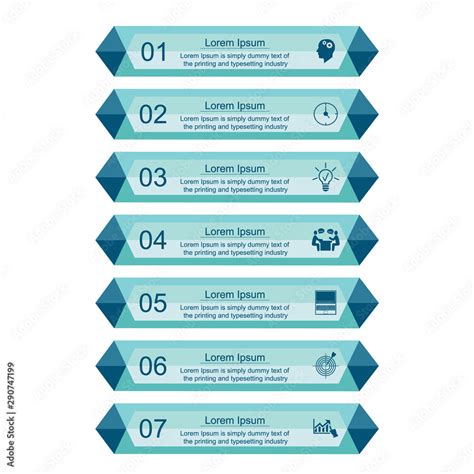 01
Lorem Ipsum
Lorem Ipsum is simply dummy text of the printing and typesetting industry

02
Lorem Ipsum
Lorem Ipsum is simply dummy text of the printing and typesetting industry

03
Lorem Ipsum
Lorem Ipsum is simply dummy text of the printing and typesetting industry

04
Lorem Ipsum
Lorem Ipsum is simply dummy text of the printing and typesetting industry

05
Lorem Ipsum
Lorem Ipsum is simply dummy text of the printing and typesetting industry

06
Lorem Ipsum
Lorem Ipsum is simply dummy text of the printing and typesetting industry

07
Lorem Ipsum
Lorem Ipsum is simply dummy text of the printing and typesetting industry

Adobe Stock | #290747199