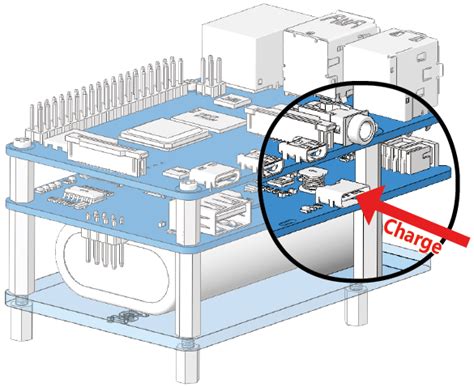 Charge