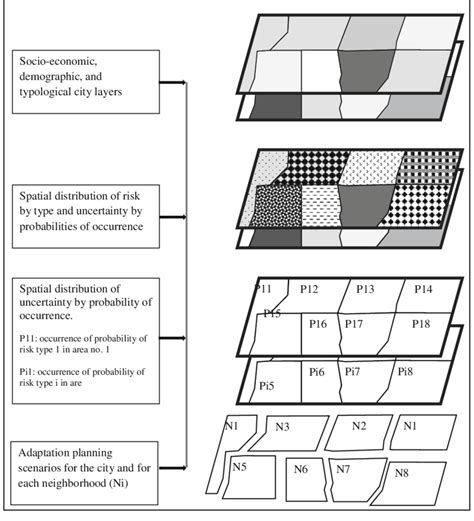 Socio-economic, demographic, and typological city layers

Spatial distribution of risk by type and uncertainty by probabilities of occurrence

Spatial distribution of uncertainty by probability of occurrence.

P11: occurrence of probability of risk type 1 in area no. 1

Pi1: occurrence of probability of risk type i in are

Adaptation planning scenarios for the city and for each neighborhood (Ni)

P11 P12 P13 P14
P15 P16 P17 P18

Pi5 Pi6 Pi7 Pi8

N1 N3 N2 N1
N5 N6 N7 N8